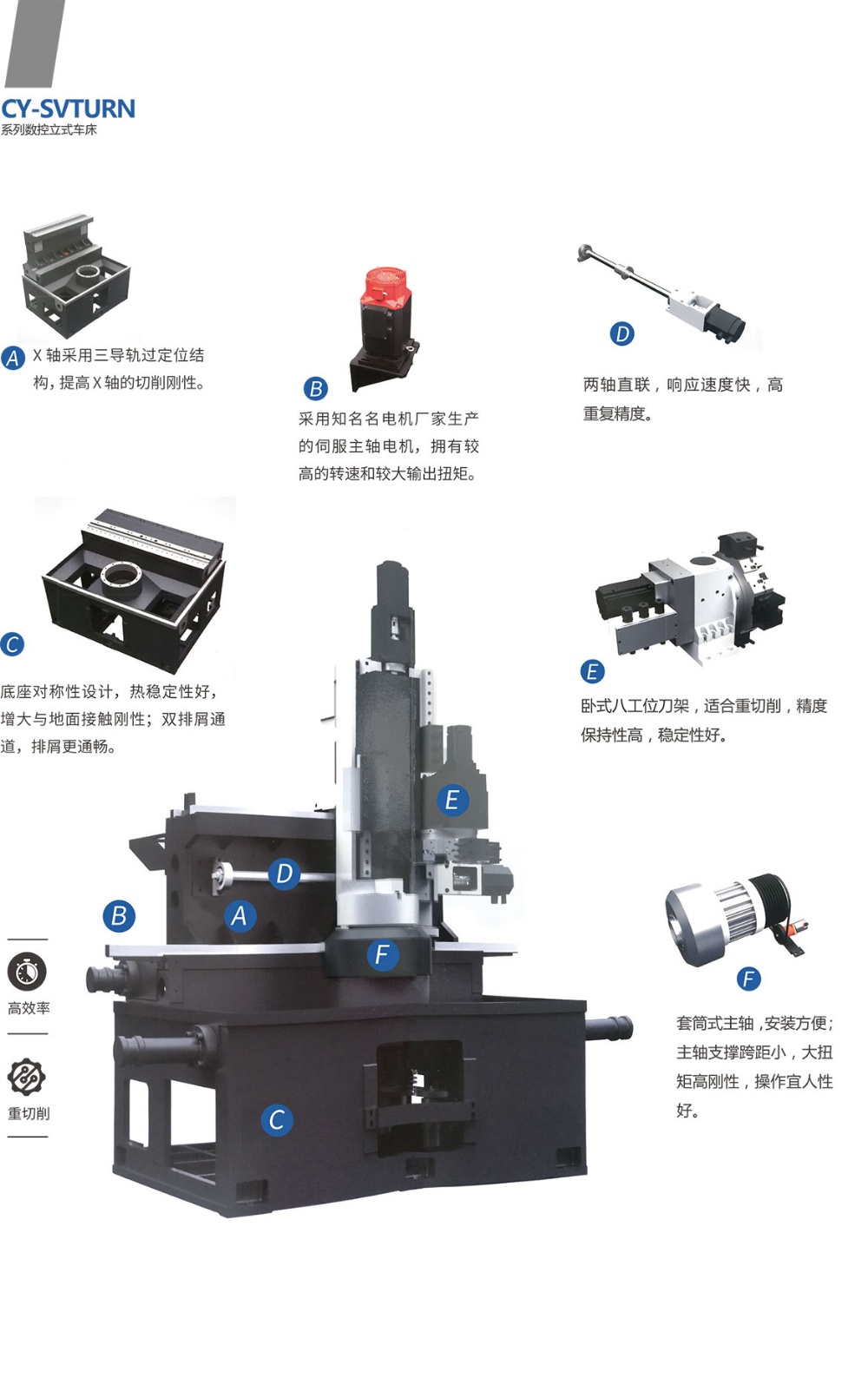 CY-SVTURN
系列数控立式车床

A X 轴采用三导轨过定位结构，提高 X 轴的切削刚性。

B 采用知名名电机厂家生产的伺服主轴电机，拥有较高的转速和较大输出扭矩。

D 两轴直联，响应速度快，高重复精度。

C 底座对称性设计，热稳定性好，增大与地面接触刚性；双排屑通道，排屑更通畅。

E 卧式八工位刀架，适合重切削，精度保持性高，稳定性好。

E

D

B

A

F

C

高效率

重切削

F 套筒式主轴，安装方便；主轴支撑跨距小，大扭矩高刚性，操作宜人性好。